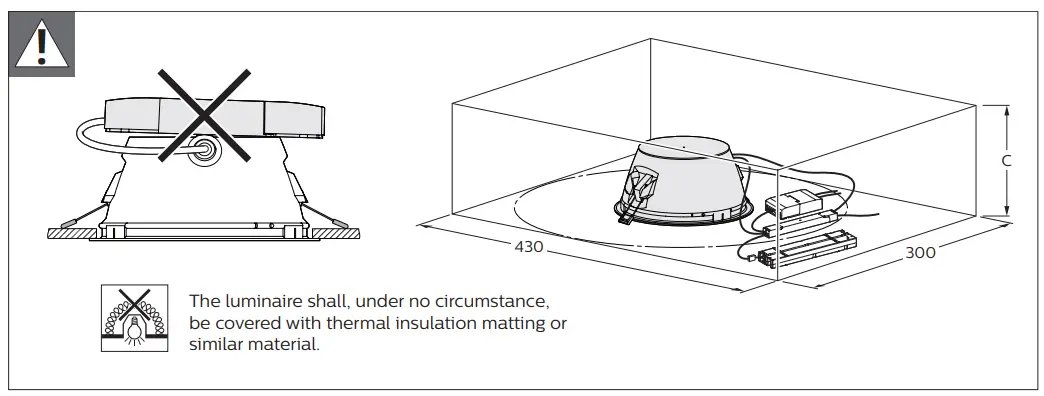 C

430

300

The luminaire shall, under no circumstance, be covered with thermal insulation matting or similar material.