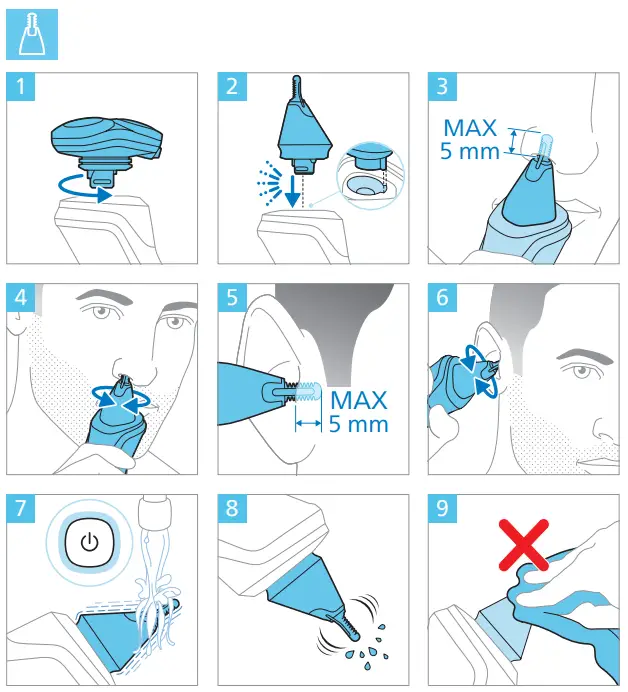 1

2

3

MAX
5 mm

4

5

MAX
5 mm

6

7

8

9