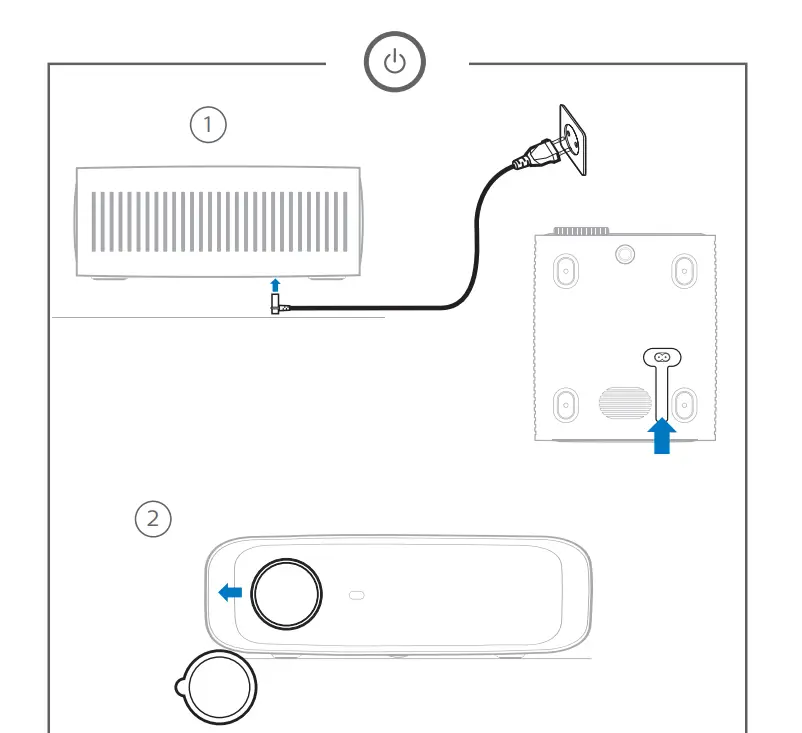 1

2