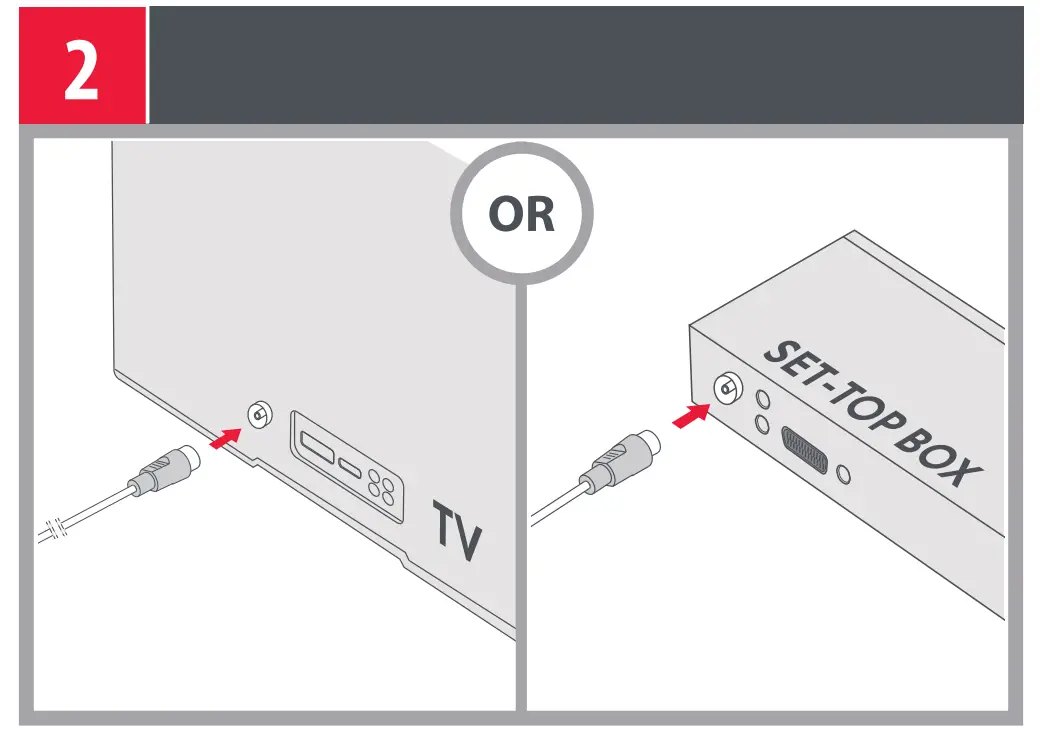 2

OR

TV

SET-TOP BOX