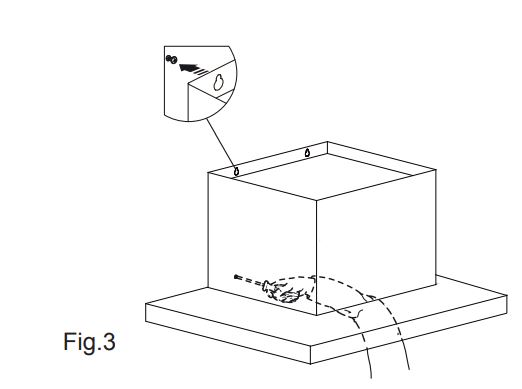 Fig.3