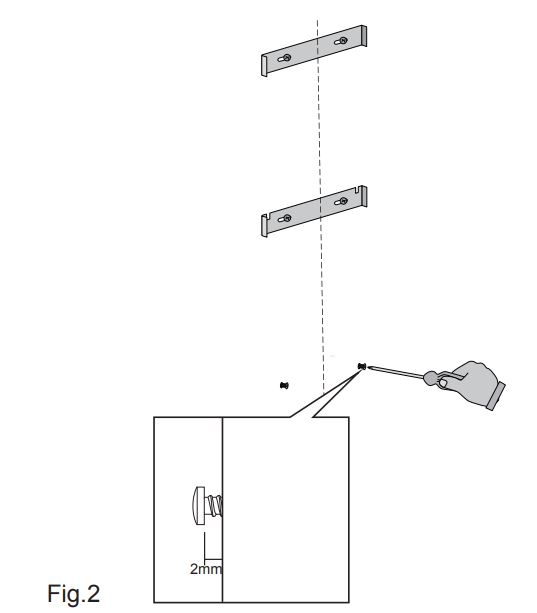 2mm

Fig.2