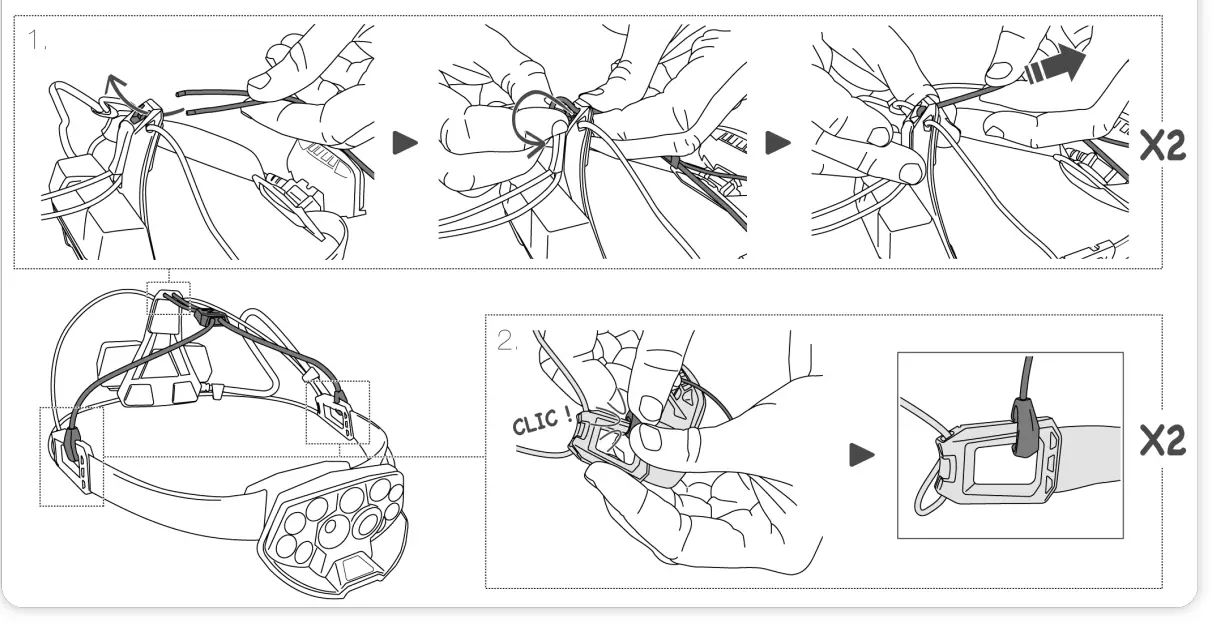 1.

X2

2.

CLIC !

X2