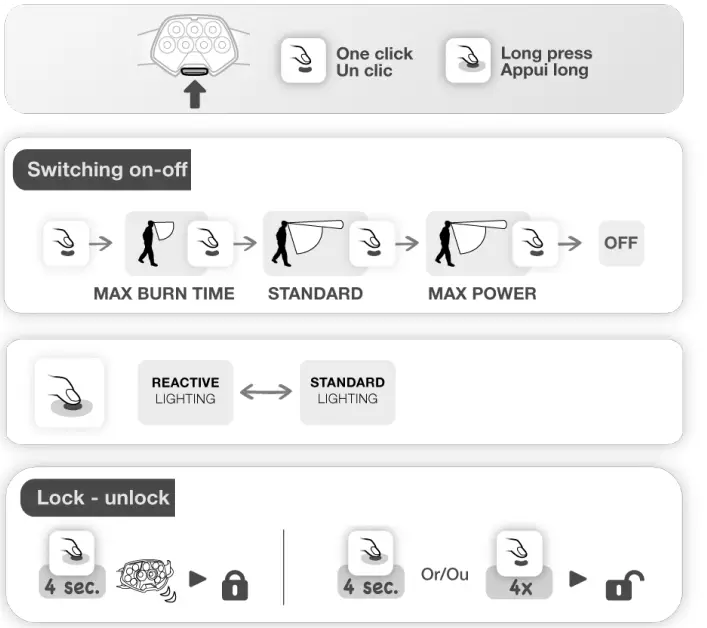 One click
Un clic

Long press
Appui long

Switching on-off

MAX BURN TIME
STANDARD
MAX POWER
OFF

REACTIVE LIGHTING
STANDARD LIGHTING

Lock - unlock

4 sec.

4 sec.
Or/Ou
4x