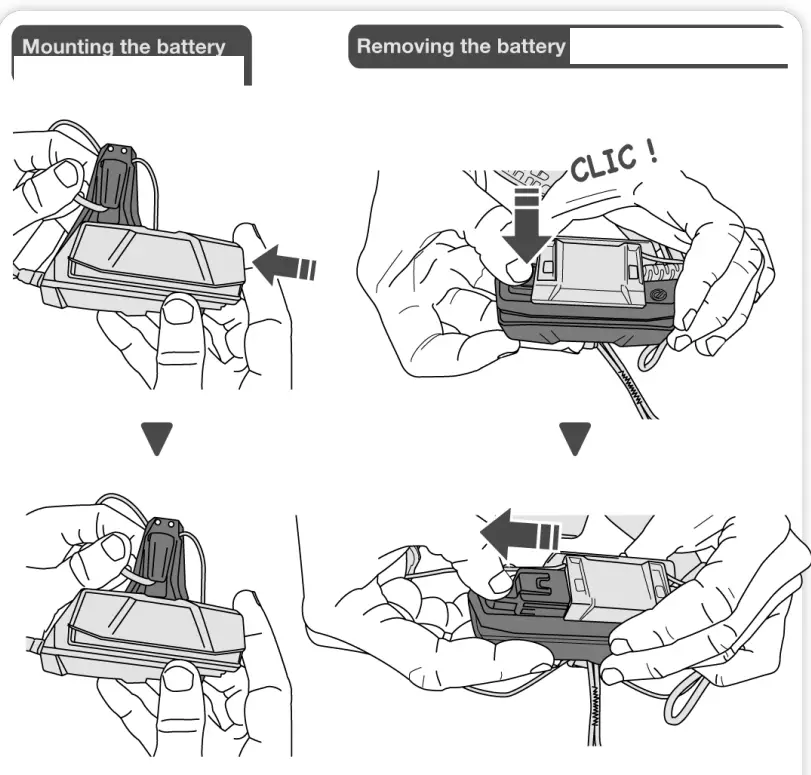 Mounting the battery

Removing the battery

CLIC !