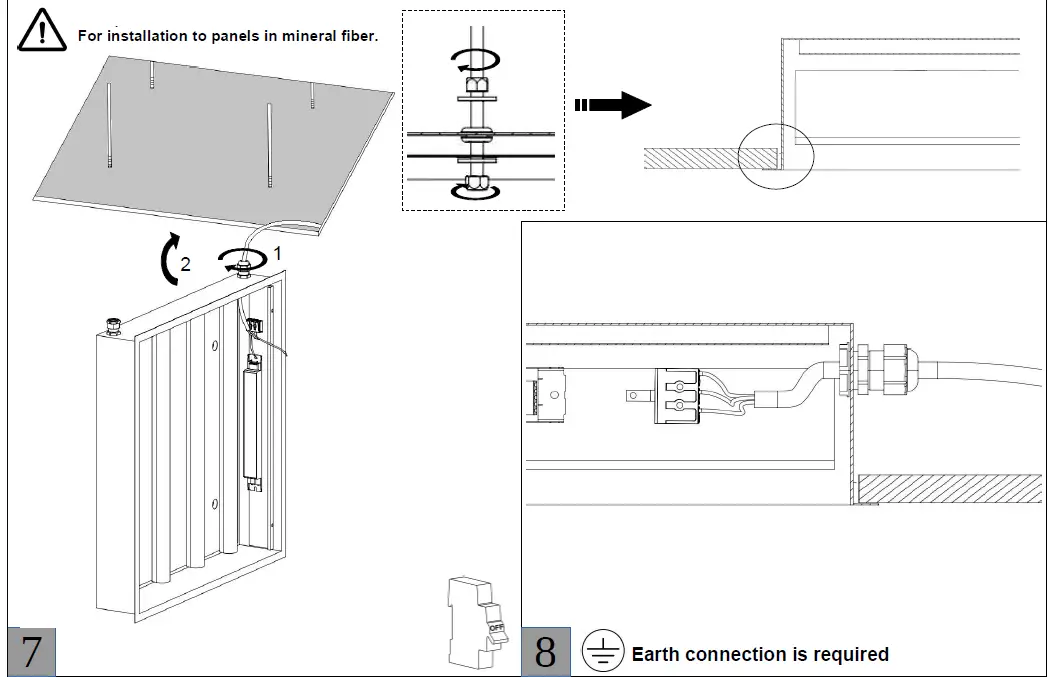 For installation to panels in mineral fiber.

2

1

OFF

7

8

Earth connection is required