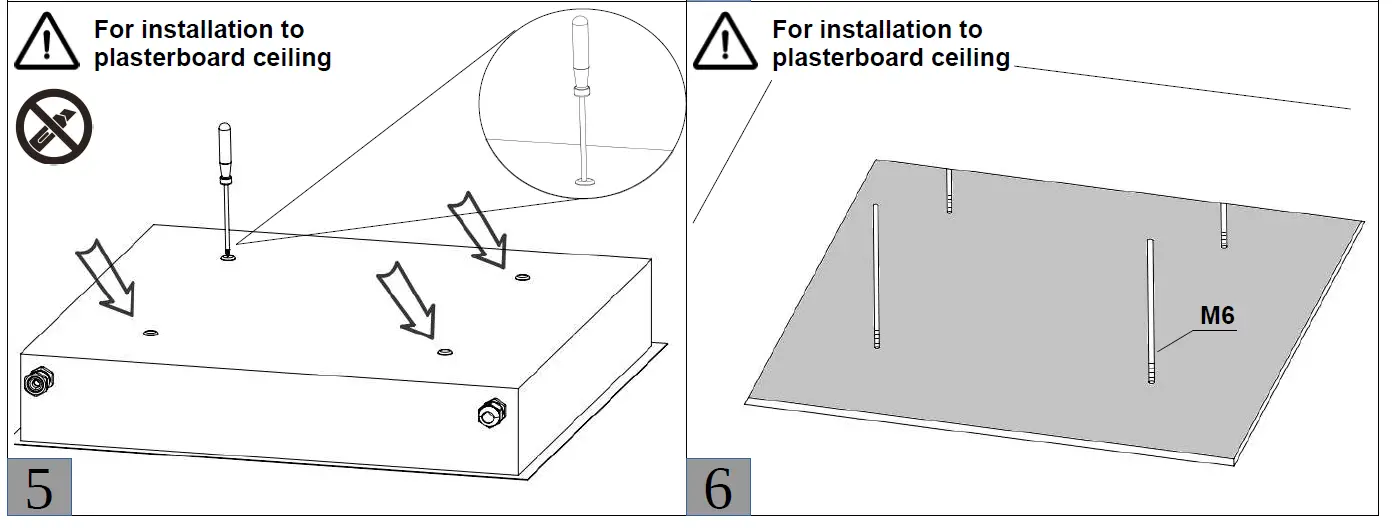 For installation to plasterboard ceiling

5

For installation to plasterboard ceiling

M6

6