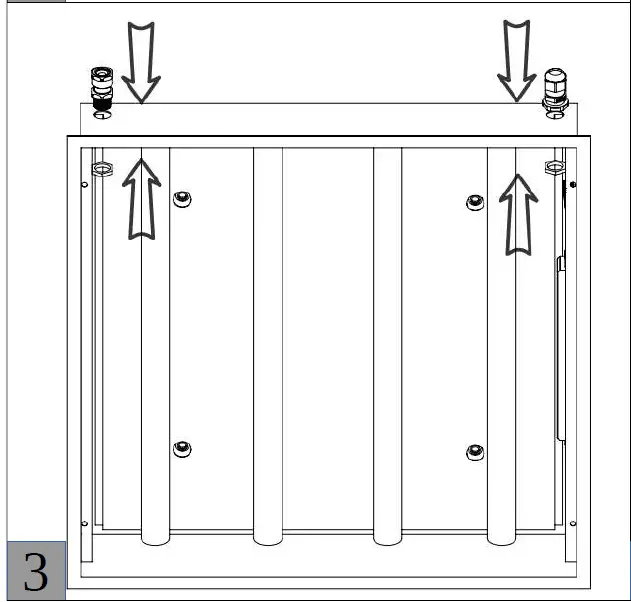 3