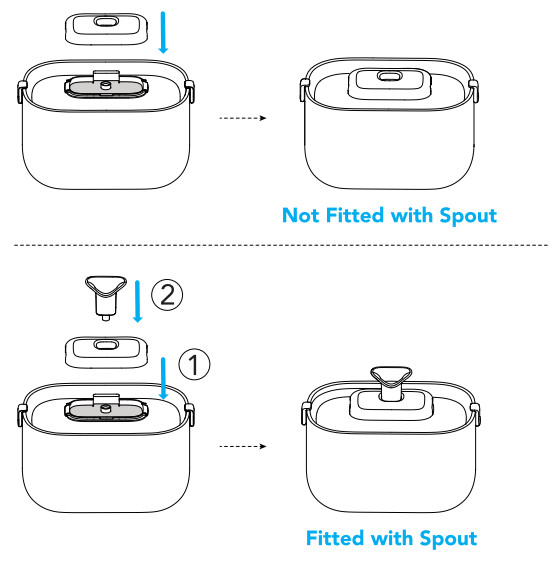 Not Fitted with Spout

②

①

Fitted with Spout