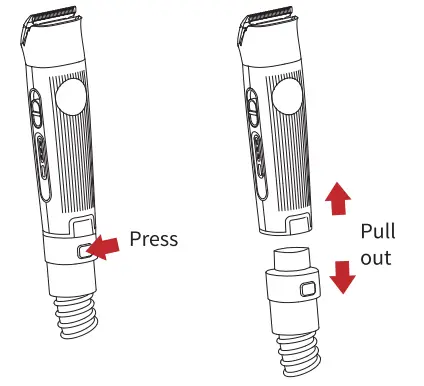 Press

Pull out