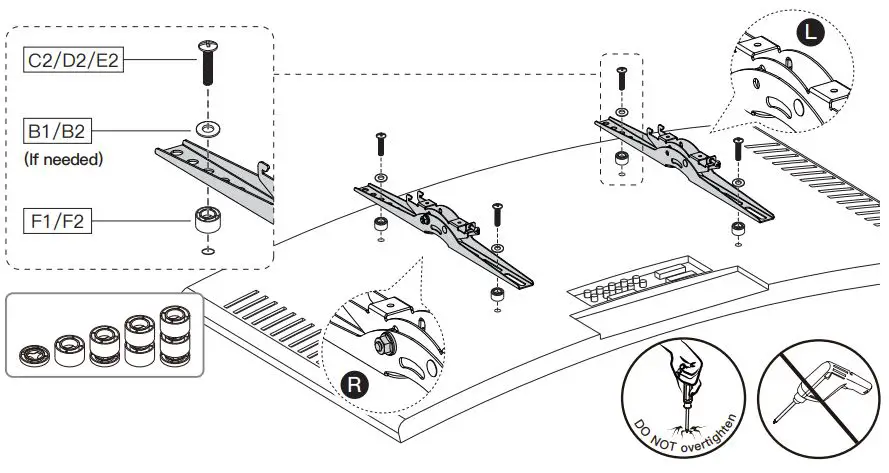 C2/D2/E2

B1/B2
(If needed)

F1/F2

L

R

DO NOT overtighten