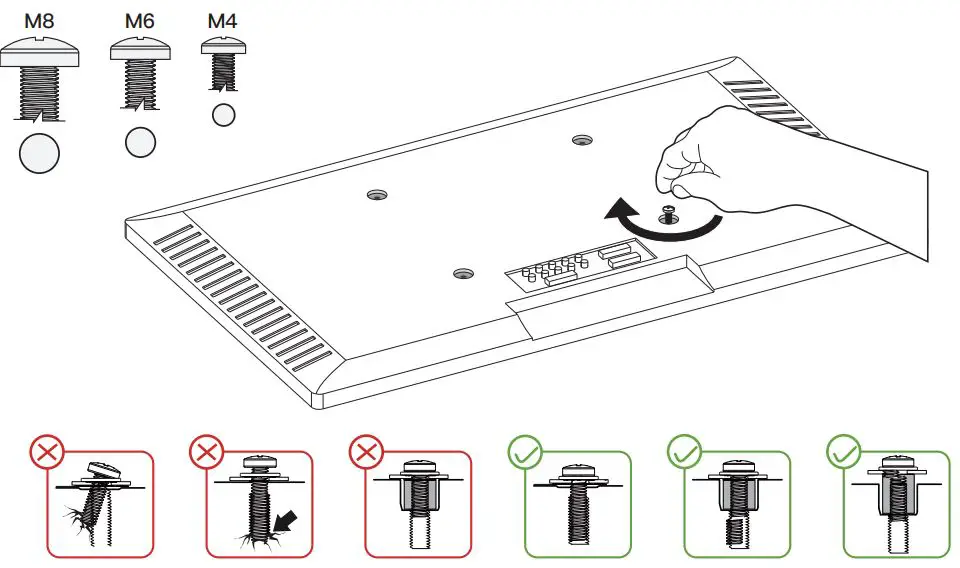 M8 M6 M4