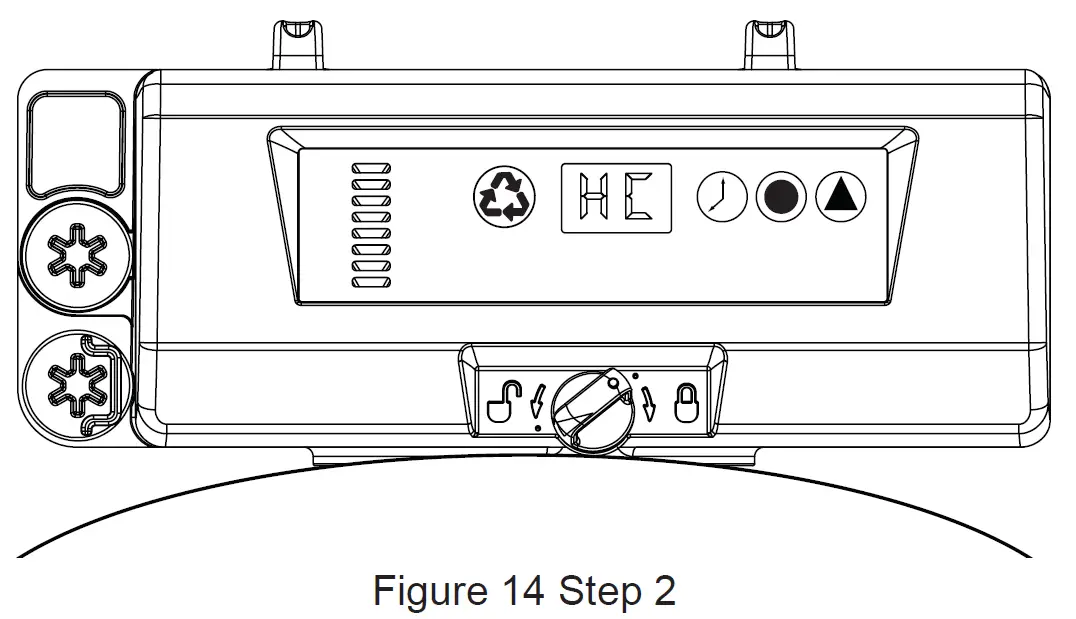 HC

Figure 14 Step 2