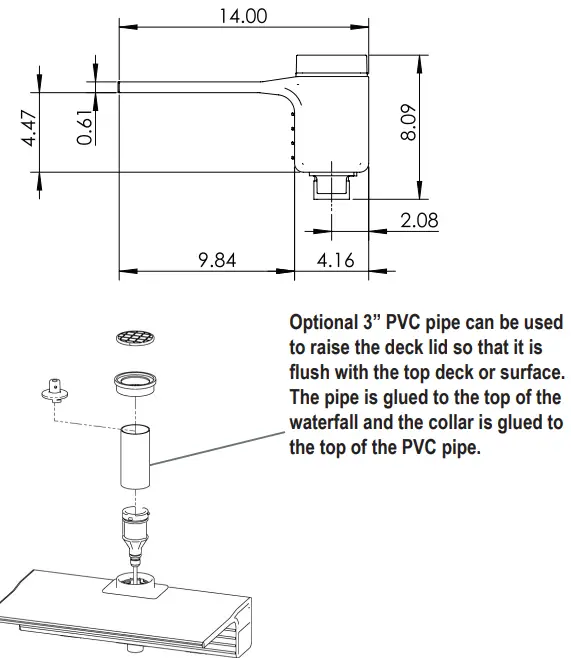 14.00

4.47

0.61

8.09

2.08

9.84

4.16

Optional 3” PVC pipe can be used to raise the deck lid so that it is flush with the top deck or surface. The pipe is glued to the top of the waterfall and the collar is glued to the top of the PVC pipe.