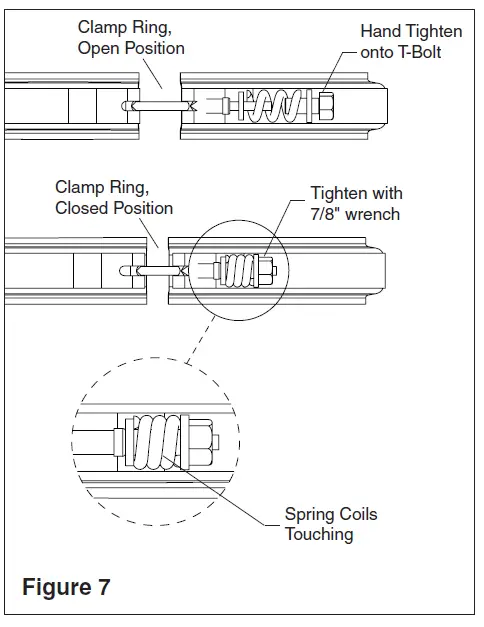 Clamp Ring, Open Position

Hand Tighten onto T-Bolt

Clamp Ring, Closed Position

Tighten with 7/8" wrench

Spring Coils Touching

Figure 7