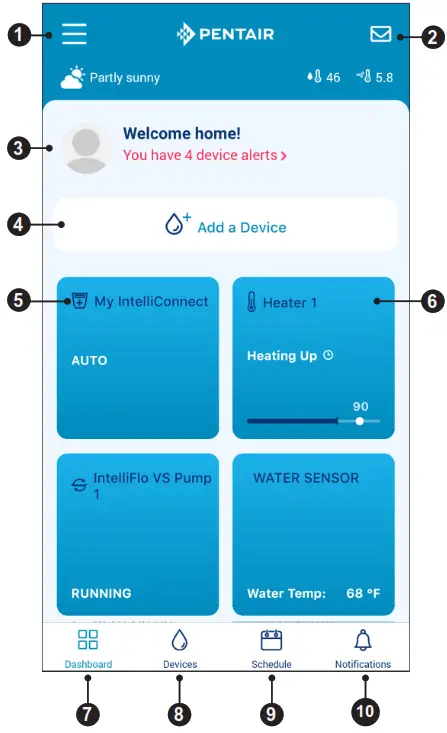 1
PENTAIR
2
Partly sunny
46
5.8
3
Welcome home!
You have 4 device alerts >
4
Add a Device
5
My IntelliConnect
AUTO
Heater 1
6
Heating Up
90
IntelliFlo VS Pump 1
RUNNING
WATER SENSOR
Water Temp: 68 °F
Dashboard
Devices
Schedule
Notifications
7
8
9
10