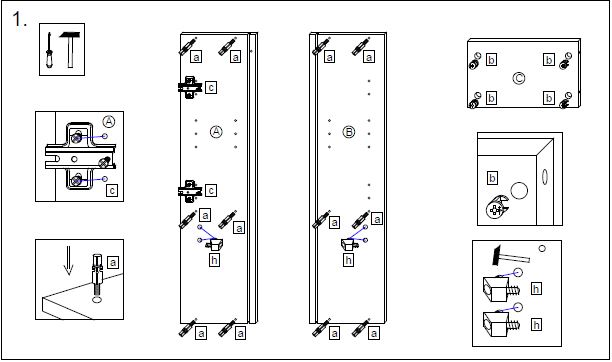 1.

A

c

a

a

a

c

A

c

a

a

h

a

a

a

a

B

a

a

h

a

a

b

b

C

b

b

b

h

h