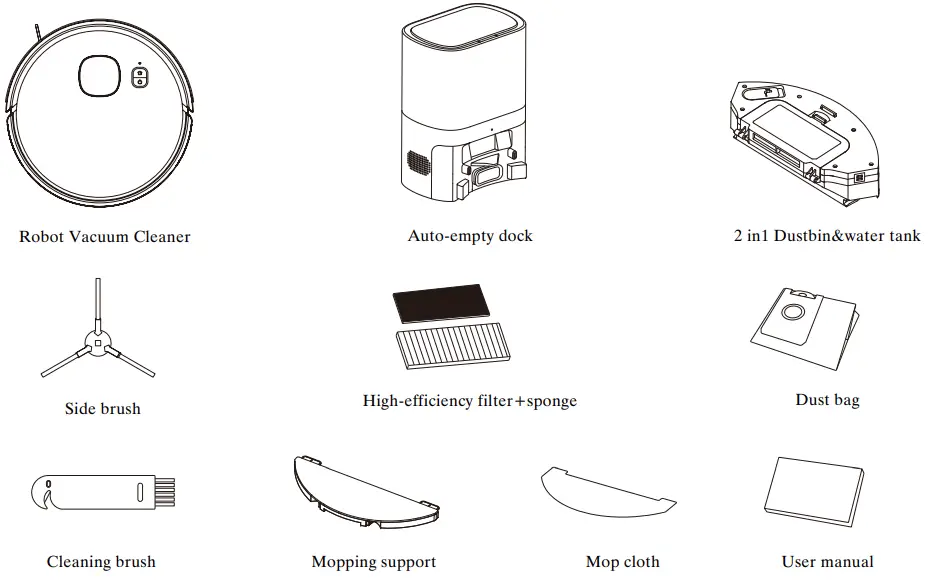 Robot Vacuum Cleaner

Auto-empty dock

2 in1 Dustbin&water tank

Side brush

High-efficiency filter+sponge

Dust bag

Cleaning brush

Mopping support

Mop cloth

User manual