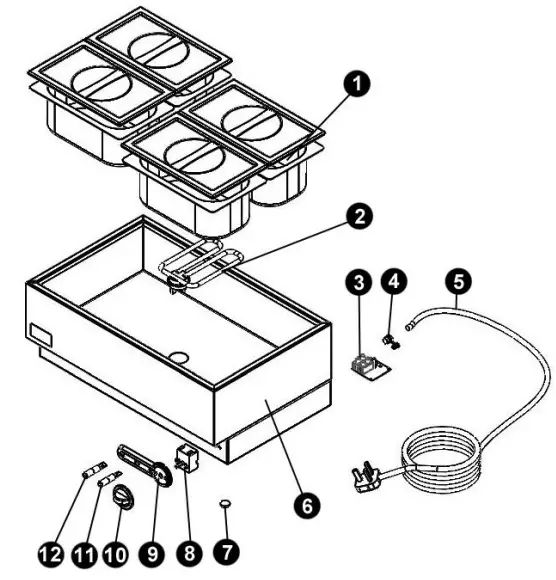 1
2
3
4
5
6
12
11
10
9
8
7