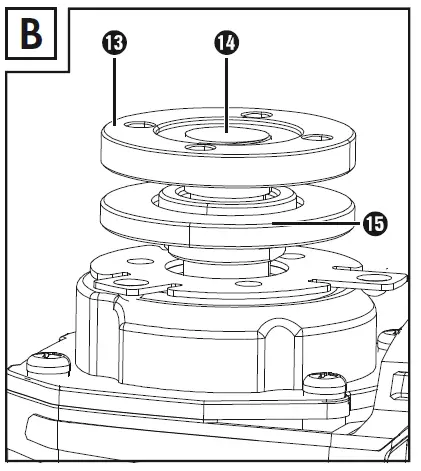 B
13
14
15