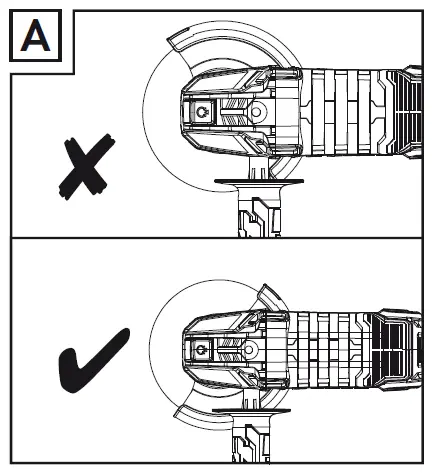 A