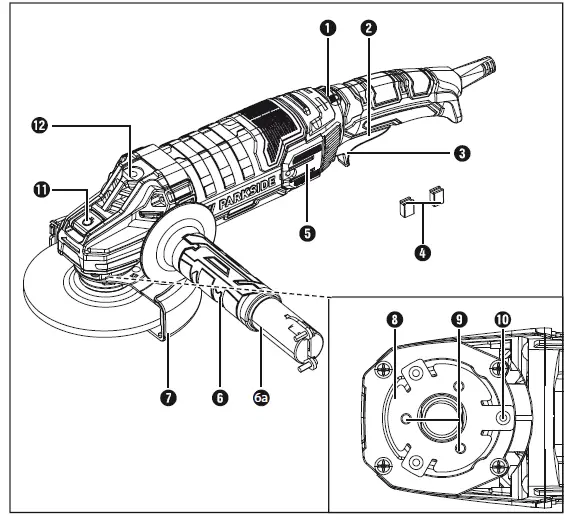 1
2
12
3
11
PARKSIDE
5
4
7
6
6a
8
9
10