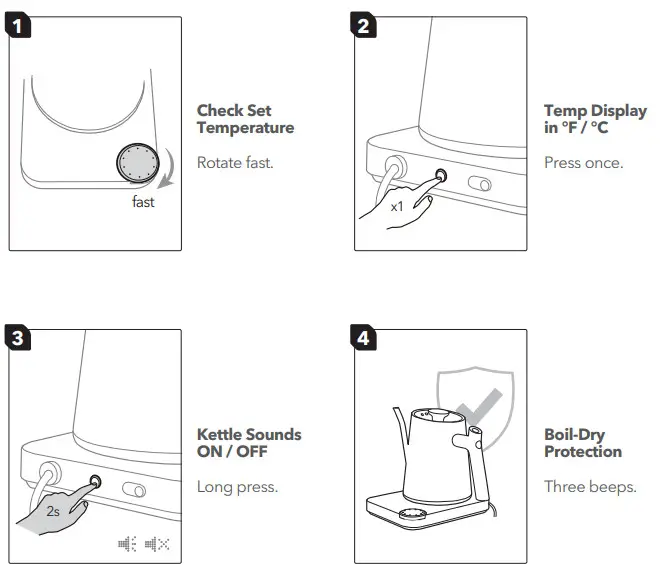 1

fast

Check Set Temperature

Rotate fast.

2

x1

Temp Display in °F / °C

Press once.

3

2s

Kettle Sounds ON / OFF

Long press.

4

Boil-Dry Protection

Three beeps.