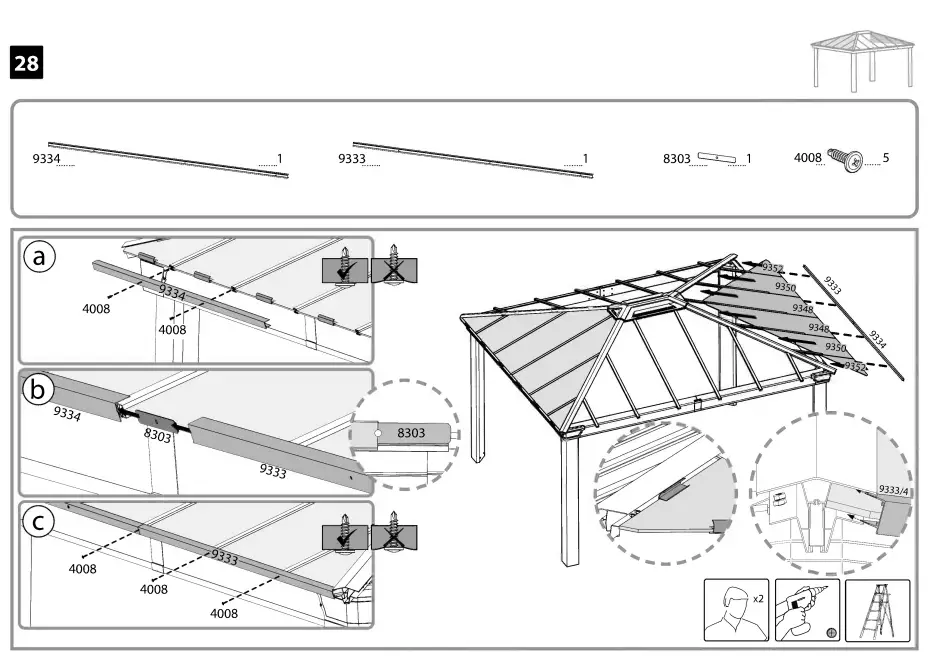 28

9334 1
9333 1
8303 1
4008 5

a
4008
9334
4008

b
9334
8303
9333
8303

c
4008
9333
4008
4008

9352
9350
9348
9348
9350
9352
9333
9334

9333/4

x2