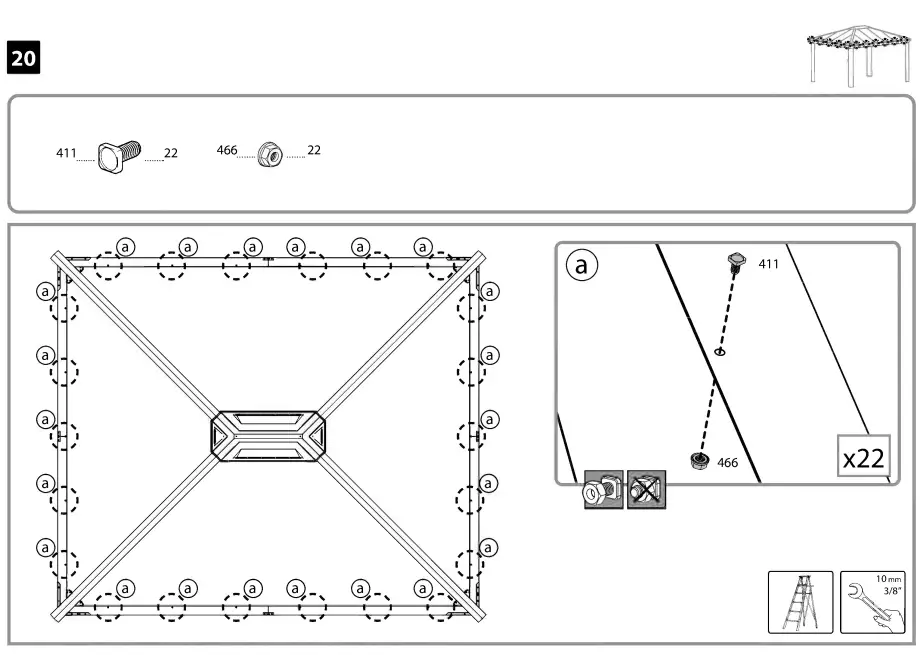 20

411 22 466 22

a a a a a a
a a
a a
a a
a a
a a
a a a a a a

a
411
466
x22

10 mm
3/8"