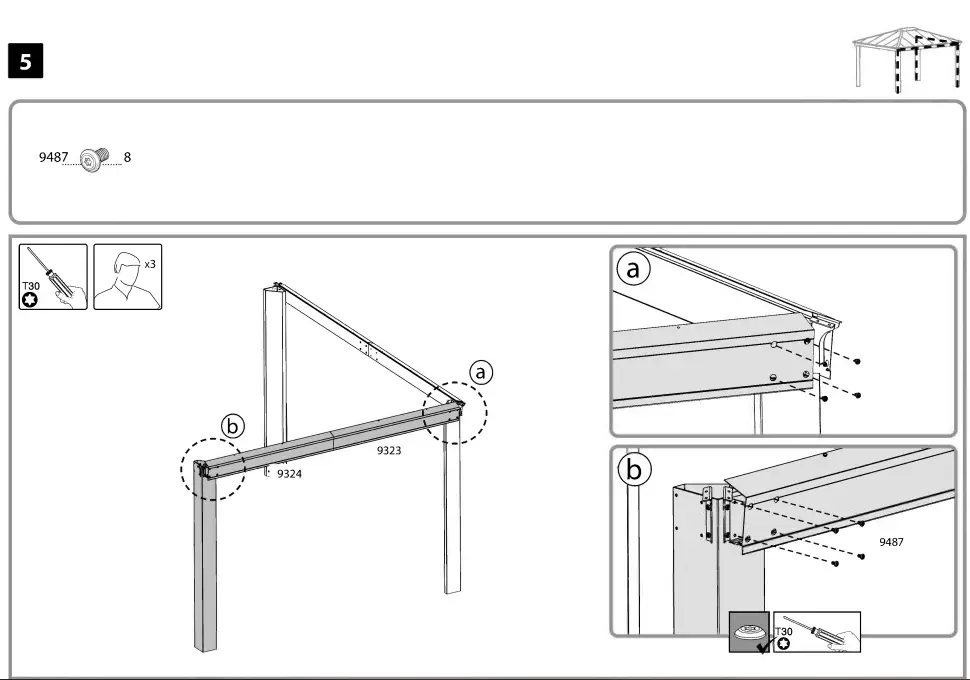 5

9487 8

T30

x3

a

b

9323

9324

a

b

9487

T30