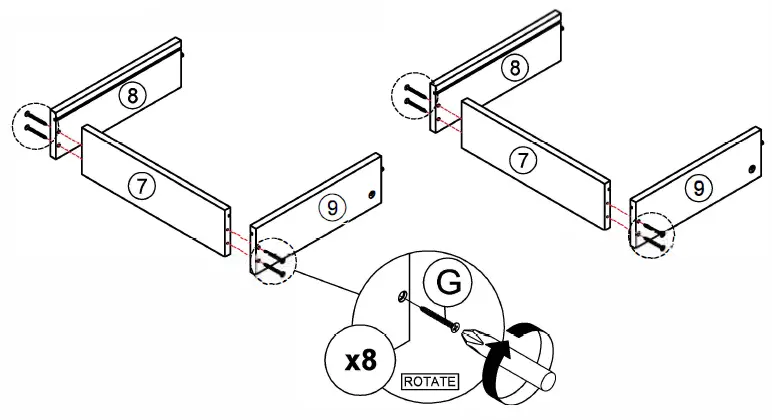 8
7
9
8
7
9
G
x8
ROTATE