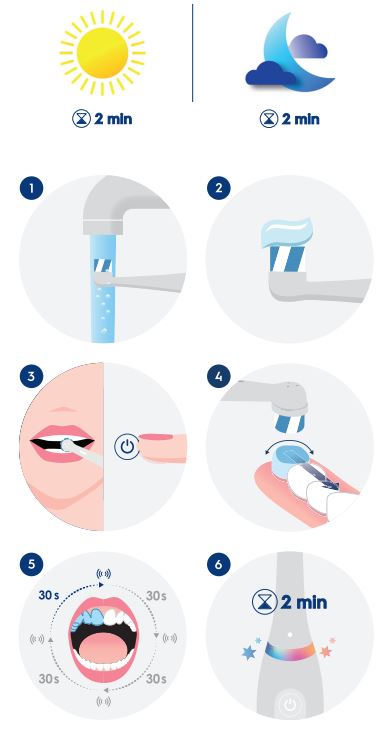 2 min

2 min

1

2

3

4

5

30 s

30 s

30 s

30 s

6

2 min