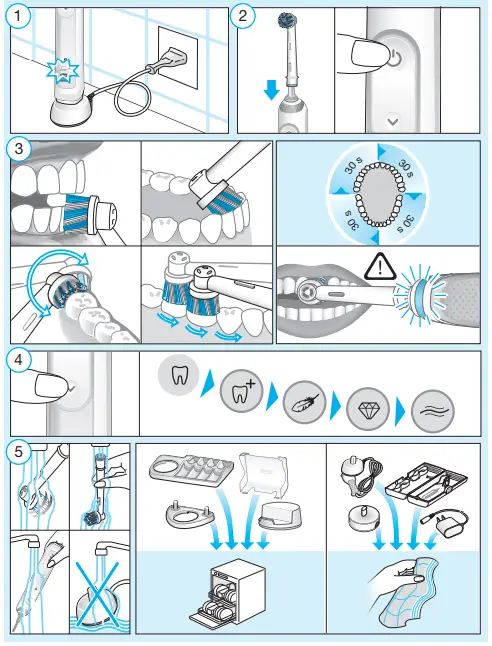 1

2

3

30 s

30 s

30 s

30 s

4

5