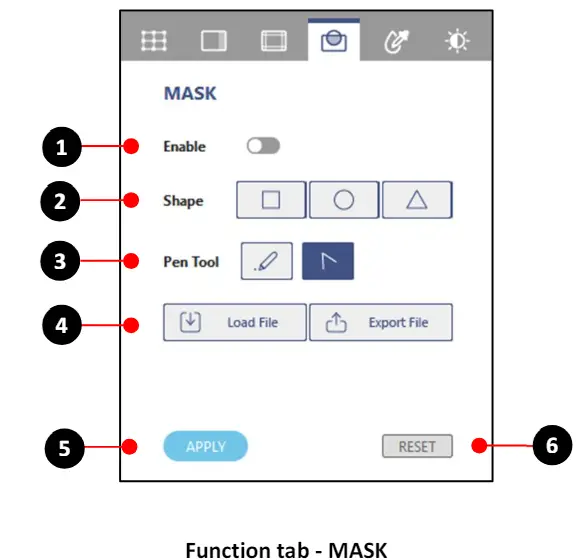 MASK

1 Enable

2 Shape

3 Pen Tool

4 Load File Export File

5 APPLY

RESET 6

Function tab - MASK