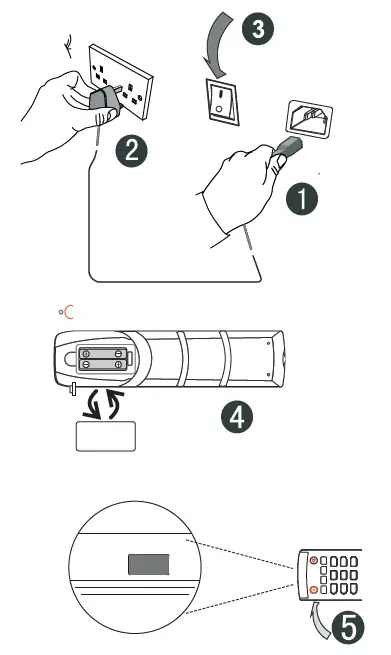 3
2
1
°C
4
5