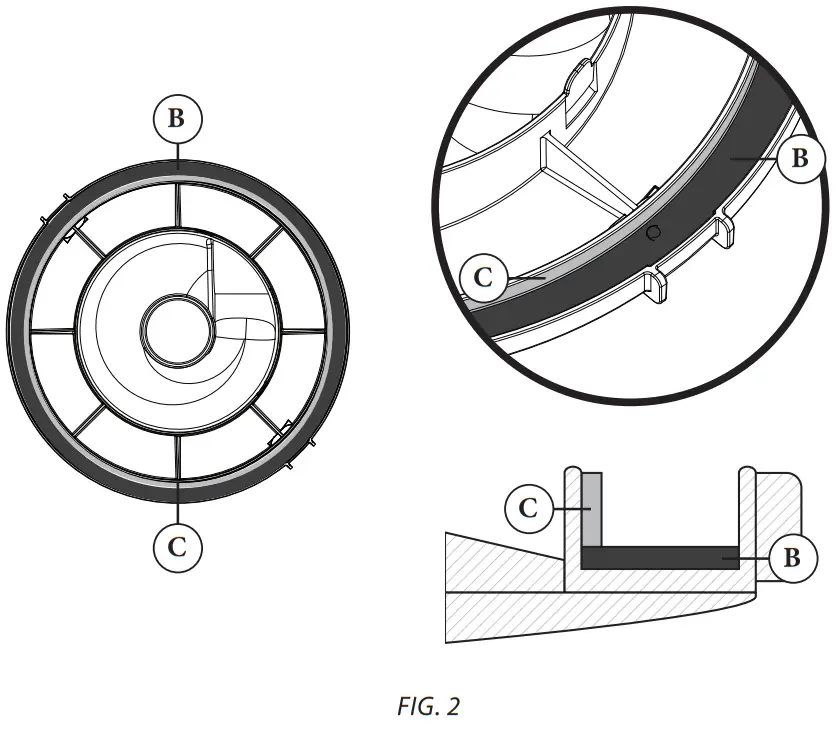 B
C
B
C
C
B
FIG. 2