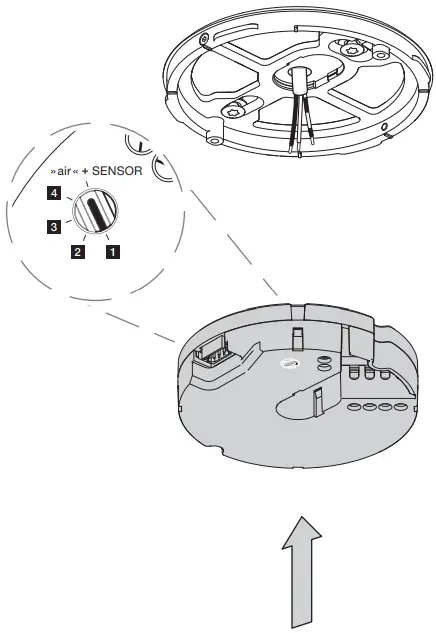 »air« + SENSOR
4
3
2
1