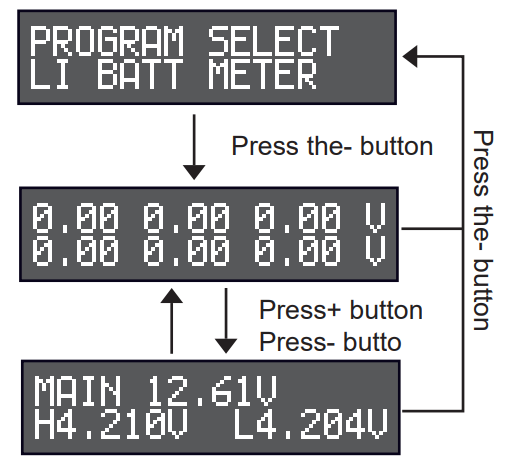 PROGRAM SELECT
LI BATT METER

Press the- button

0.00 0.00 0.00 V
0.00 0.00 0.00 V

Press+ button
Press- butto

MAIN 12.61V
H4.210V L4.204V

Press the- button