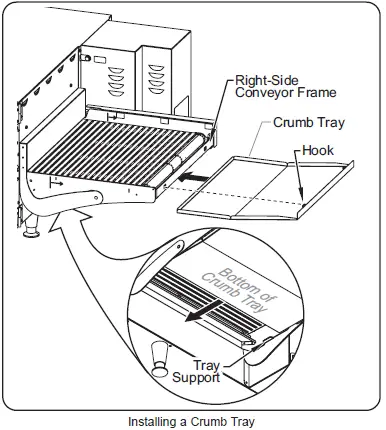 Right-Side Conveyor Frame

Crumb Tray

Hook

Bottom of Crumb Tray

Tray Support

Installing a Crumb Tray