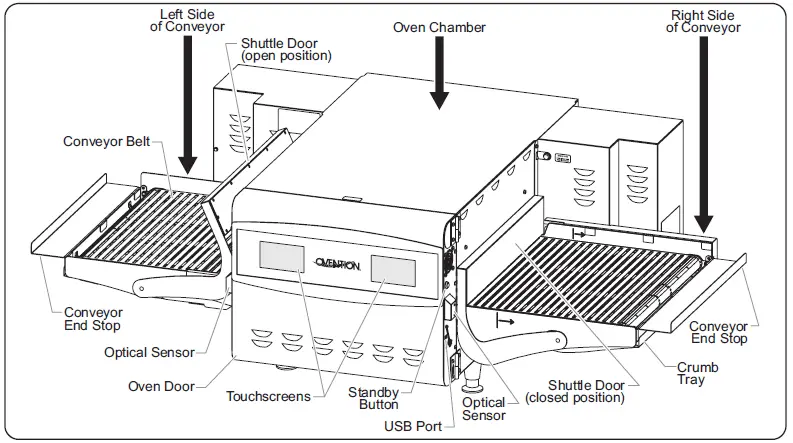 Left Side of Conveyor

Shuttle Door (open position)

Oven Chamber

Right Side of Conveyor

Conveyor Belt

OVENTION

Conveyor End Stop

Optical Sensor

Oven Door

Touchscreens

Standby Button

USB Port

Optical Sensor

Shuttle Door (closed position)

Crumb Tray

Conveyor End Stop