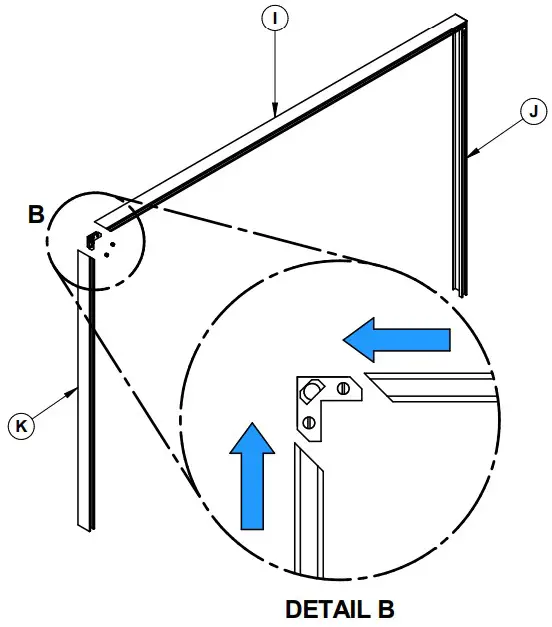 I

J

B

K

DETAIL B