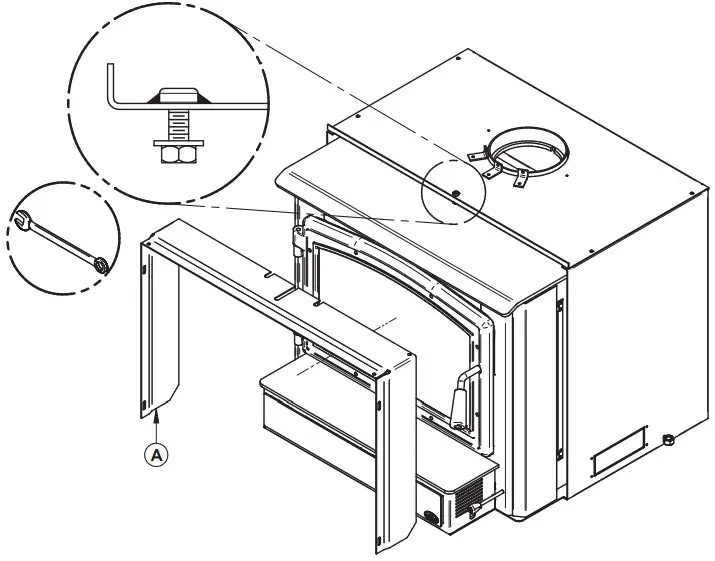 A