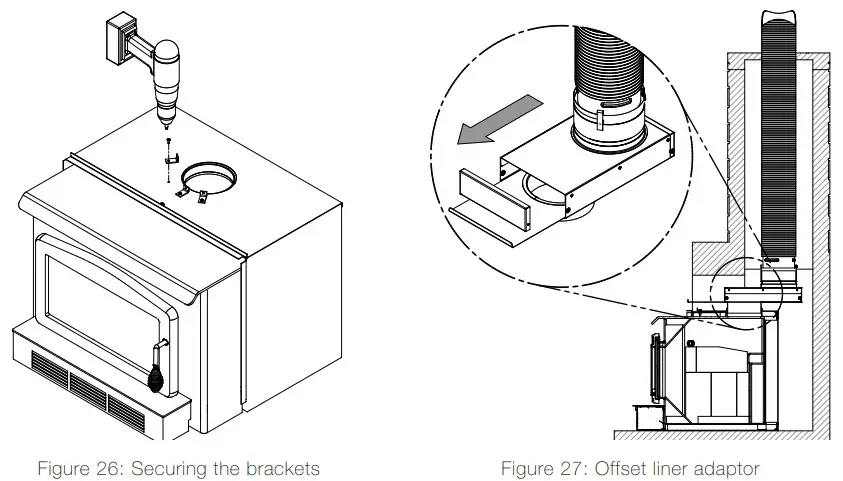 Figure 26: Securing the brackets

Figure 27: Offset liner adaptor