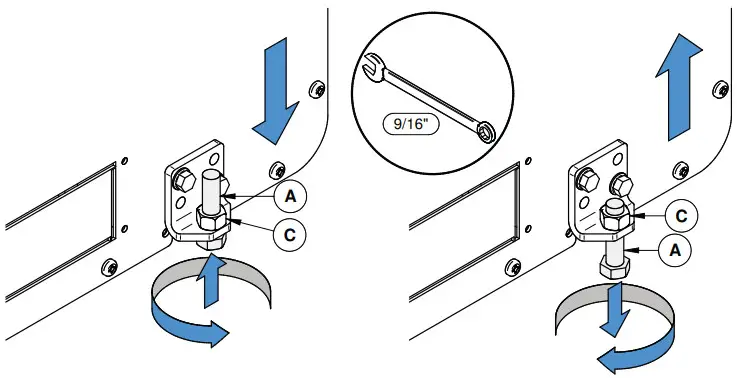 A

C

9/16"

C

A