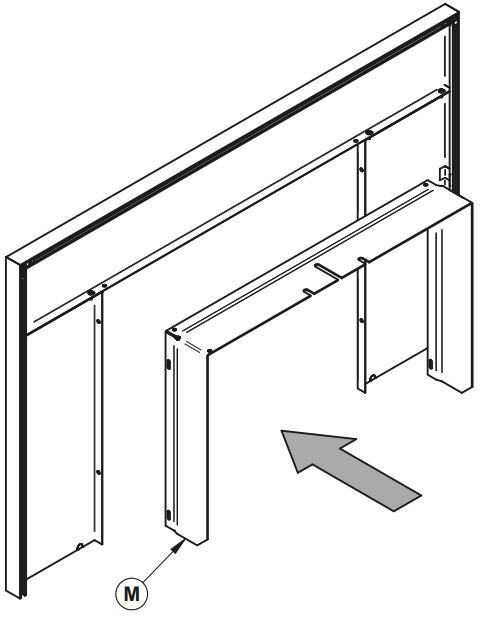 M