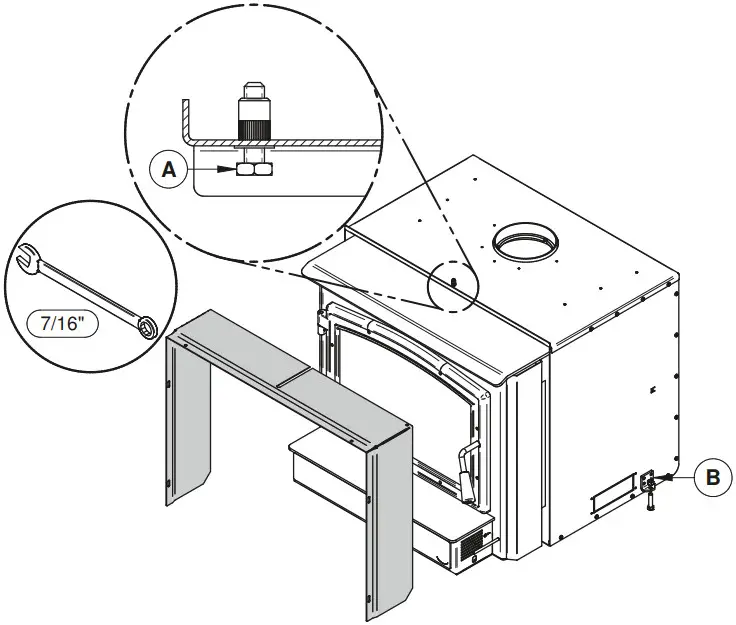 A

7/16"

B