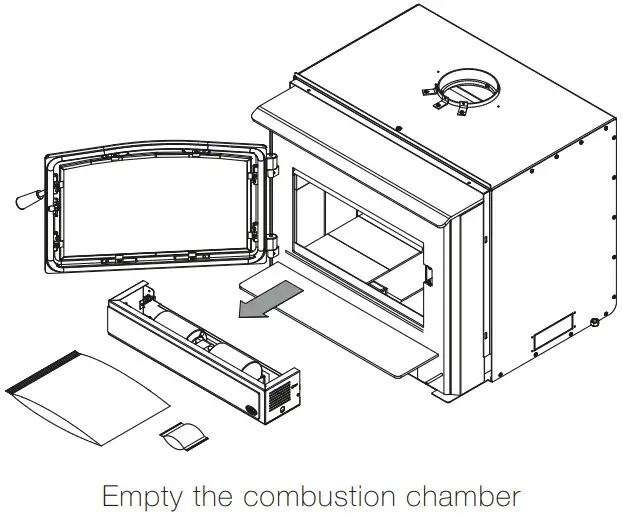 Empty the combustion chamber