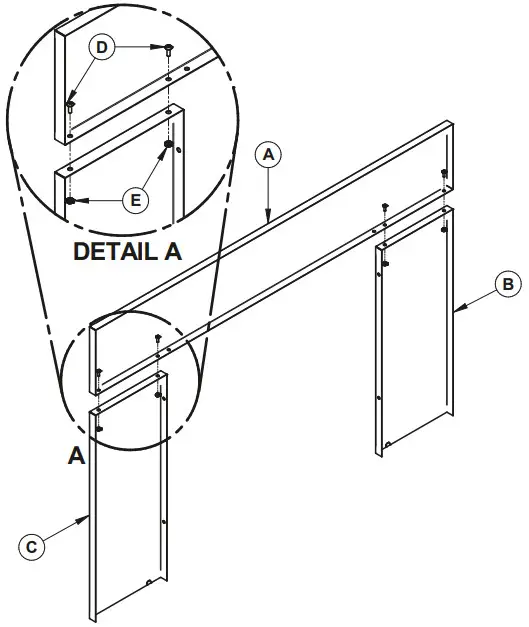 D

E

DETAIL A

A

B

A

C