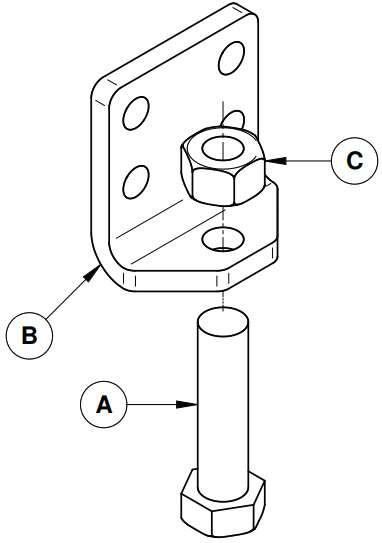 C

B

A