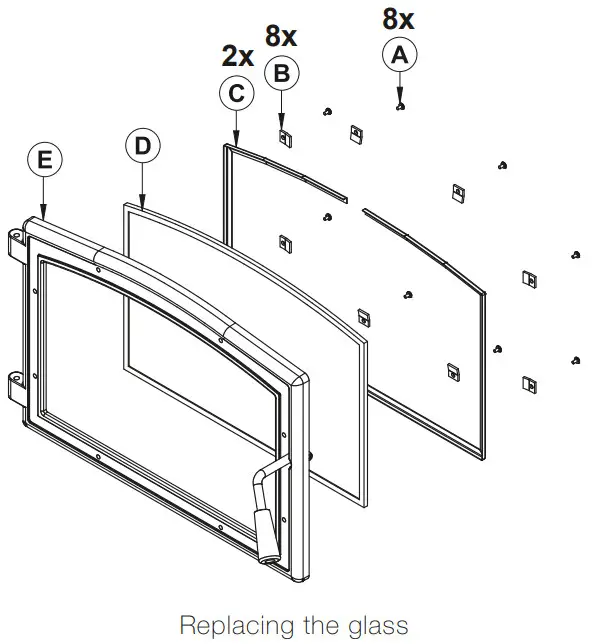 8x
A
8x
B
2x
C
D
E

Replacing the glass